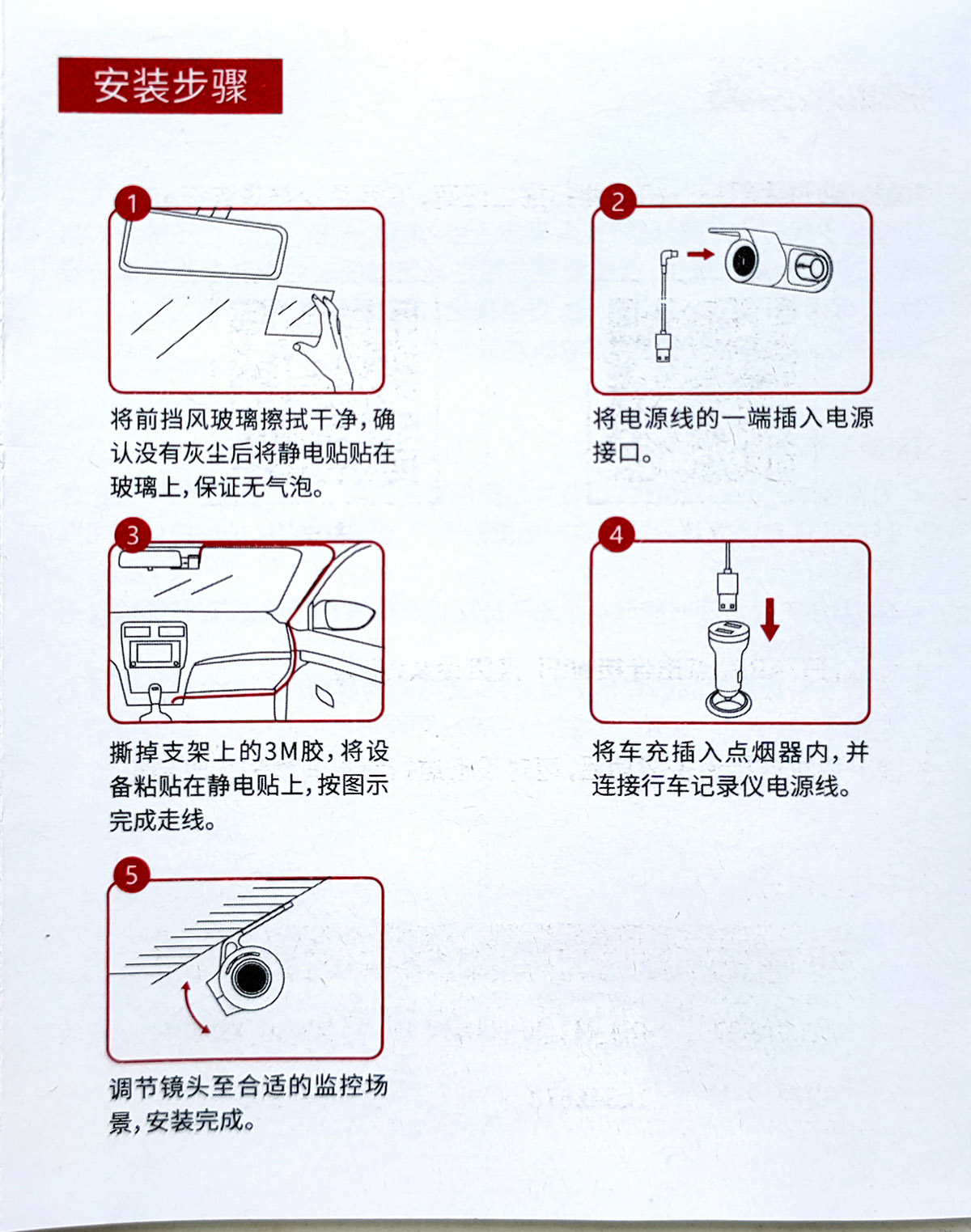 安装步骤

1

将前挡风玻璃擦拭干净，确认没有灰尘后将静电贴贴在玻璃上，保证无气泡。

2

将电源线的一端插入电源接口。

3

撕掉支架上的3M胶，将设备粘贴在静电贴上，按图示完成走线。

4

将车充插入点烟器内，并连接行车记录仪电源线。

5

调节镜头至合适的监控场景，安装完成。